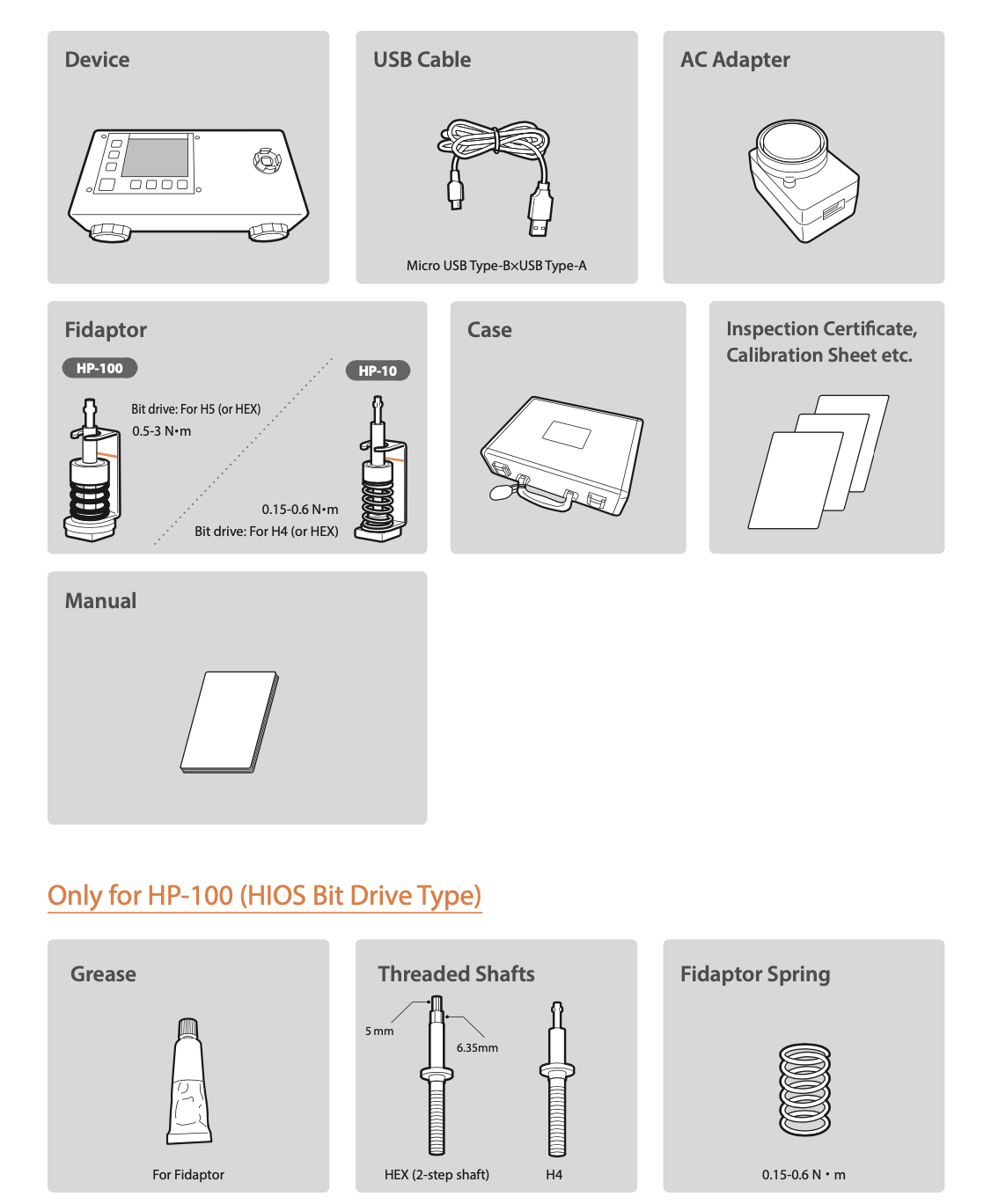 Device

USB Cable

Micro USB Type-B×USB Type-A

AC Adapter

Fidaptor

HP-100

Bit drive: For H5 (or HEX)
0.5-3 N•m

HP-10

0.15-0.6 N•m
Bit drive: For H4 (or HEX)

Case

Inspection Certificate, Calibration Sheet etc.

Manual

Only for HP-100 (HIOS Bit Drive Type)

Grease

For Fidaptor

Threaded Shafts

5 mm

6.35mm

HEX (2-step shaft)

H4

Fidaptor Spring

0.15-0.6 N・m