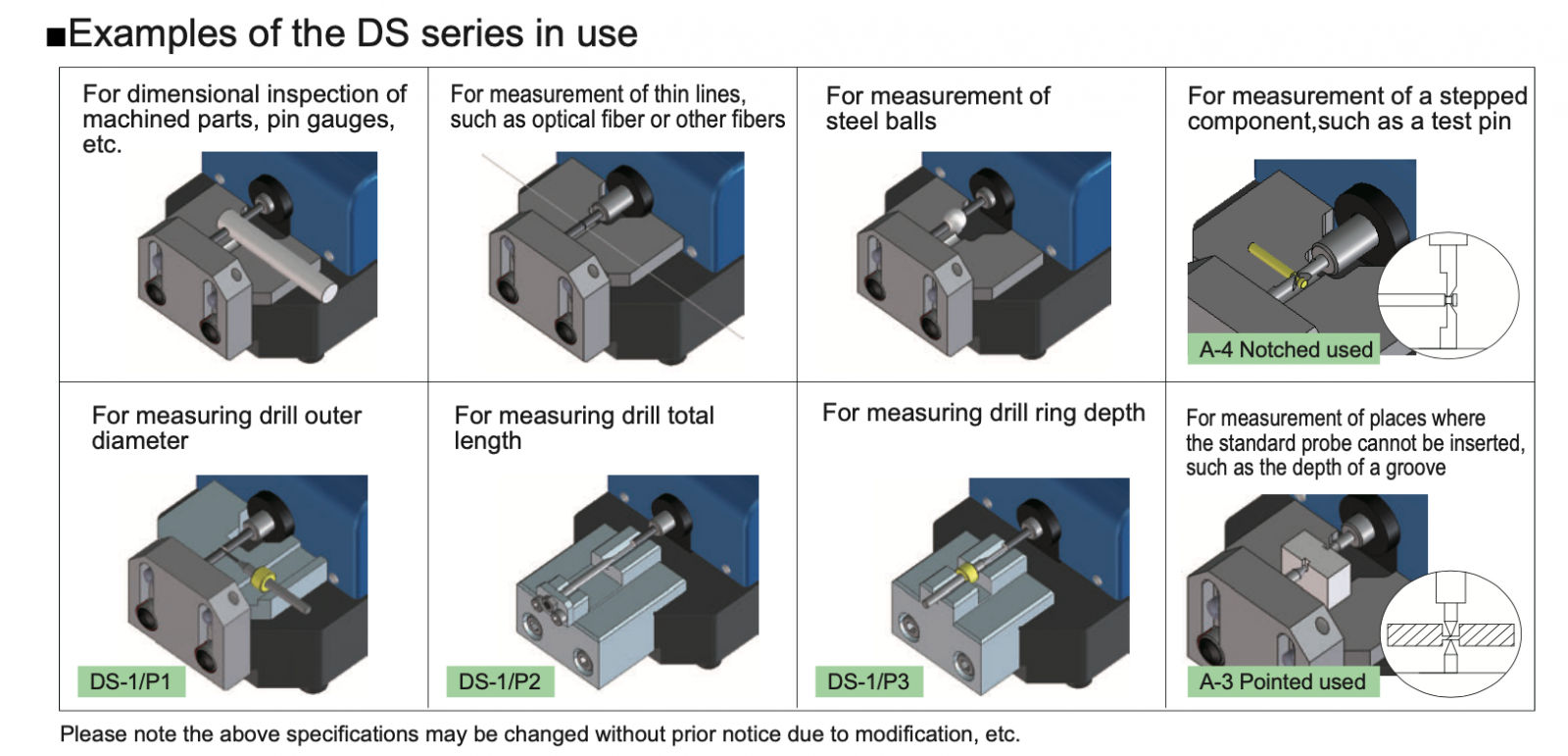 ■Examples of the DS series in use

| For dimensional inspection of machined parts, pin gauges, etc. | For measurement of thin lines, such as optical fiber or other fibers | For measurement of steel balls | For measurement of a stepped component,such as a test pin A-4 Notched used |
|---|---|---|---|
| For measuring drill outer diameter DS-1/P1 | For measuring drill total length DS-1/P2 | For measuring drill ring depth DS-1/P3 | For measurement of places where the standard probe cannot be inserted, such as the depth of a groove A-3 Pointed used |

Please note the above specifications may be changed without prior notice due to modification, etc.